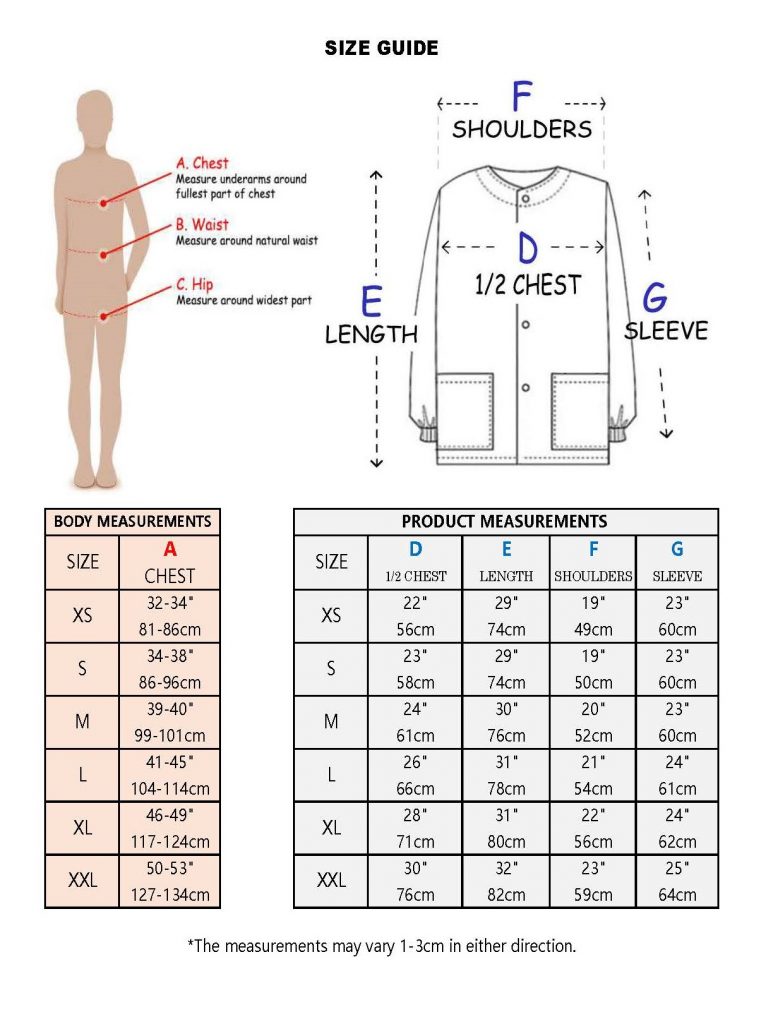 SIZE GUIDE

A. Chest
Measure underarms around fullest part of chest

B. Waist
Measure around natural waist

C. Hip
Measure around widest part

F
SHOULDERS

D
1/2 CHEST

E
LENGTH

G
SLEEVE

BODY MEASUREMENTS

| SIZE | A CHEST |
|---|---|
| XS | 32-34" 81-86cm |
| S | 34-38" 86-96cm |
| M | 39-40" 99-101cm |
| L | 41-45" 104-114cm |
| XL | 46-49" 117-124cm |
| XXL | 50-53" 127-134cm |

PRODUCT MEASUREMENTS

| SIZE | D 1/2 CHEST | E LENGTH | F SHOULDERS | G SLEEVE |
|---|---|---|---|---|
| XS | 22" 56cm | 29" 74cm | 19" 49cm | 23" 60cm |
| S | 23" 58cm | 29" 74cm | 19" 50cm | 23" 60cm |
| M | 24" 61cm | 30" 76cm | 20" 52cm | 23" 60cm |
| L | 26" 66cm | 31" 78cm | 21" 54cm | 24" 61cm |
| XL | 28" 71cm | 31" 80cm | 22" 56cm | 24" 62cm |
| XXL | 30" 76cm | 32" 82cm | 23" 59cm | 25" 64cm |

*The measurements may vary 1-3cm in either direction.